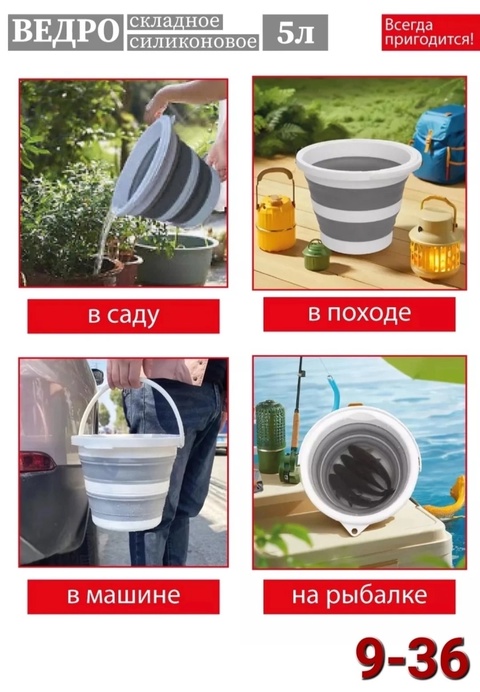 ВЕДРО складное силиконовое 5л

Всегда пригодится!

в саду

в походе

в машине

на рыбалке

9-36