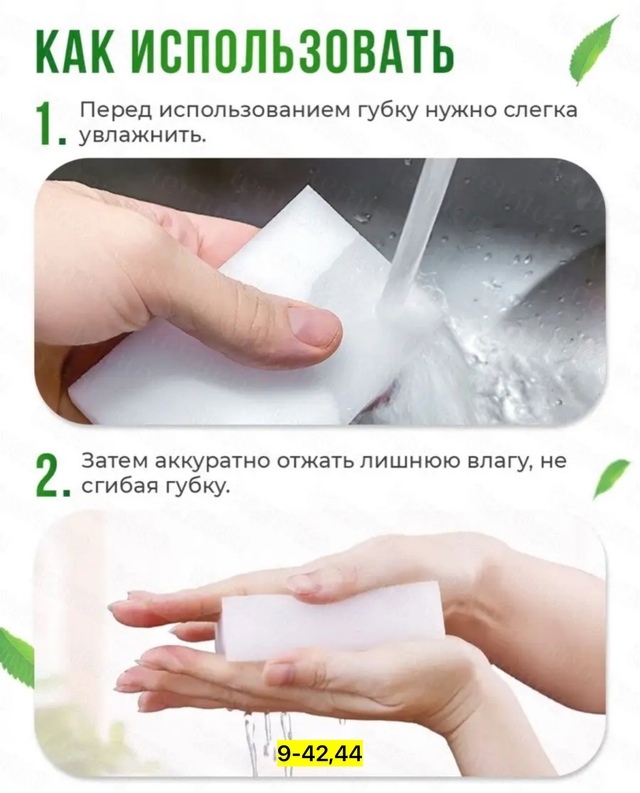 КАК ИСПОЛЬЗОВАТЬ

1. Перед использованием губку нужно слегка увлажнить.

2. Затем аккуратно отжать лишнюю влагу, не сгибая губку.

9-42,44