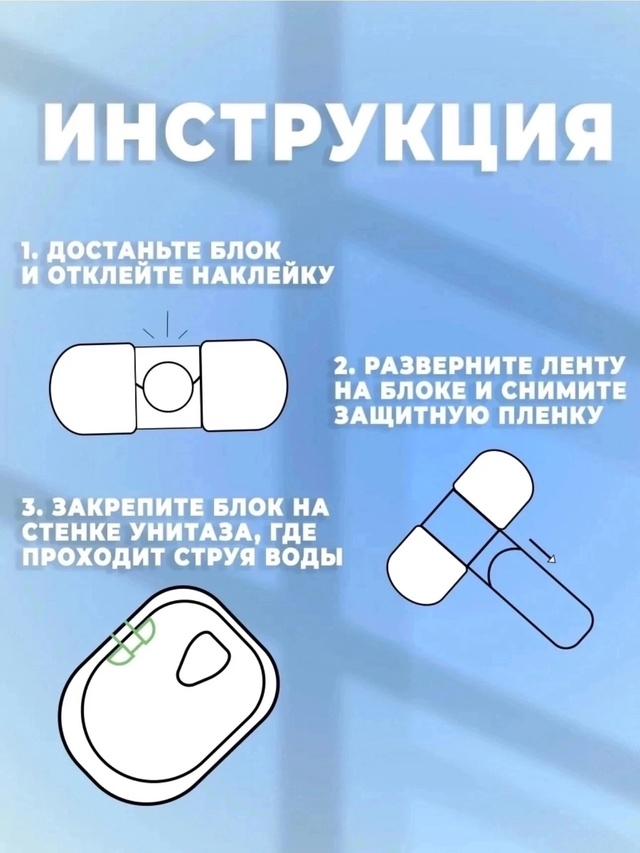 ИНСТРУКЦИЯ

1. ДОСТАНЬТЕ БЛОК И ОТКЛЕЙТЕ НАКЛЕЙКУ

2. РАЗВЕРНИТЕ ЛЕНТУ НА БЛОКЕ И СНИМИТЕ ЗАЩИТНУЮ ПЛЕНКУ

3. ЗАКРЕПИТЕ БЛОК НА СТЕНКЕ УНИТАЗА, ГДЕ ПРОХОДИТ СТРУЯ ВОДЫ