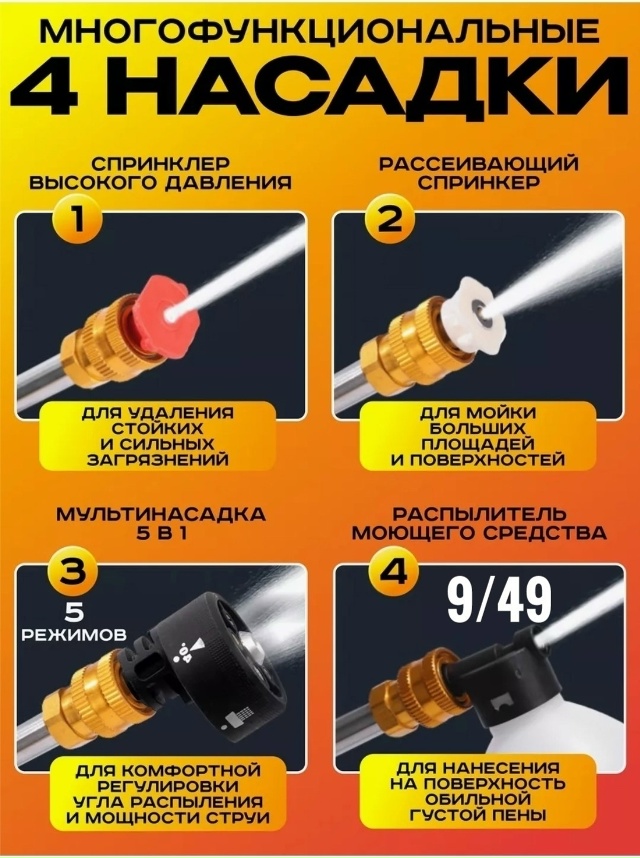 МНОГОФУНКЦИОНАЛЬНЫЕ
4 НАСАДКИ

СПРИНКЛЕР ВЫСОКОГО ДАВЛЕНИЯ

1

ДЛЯ УДАЛЕНИЯ СТОЙКИХ И СИЛЬНЫХ ЗАГРЯЗНЕНИЙ

РАССЕИВАЮЩИЙ СПРИНКЕР

2

ДЛЯ МОЙКИ БОЛЬШИХ ПЛОЩАДЕЙ И ПОВЕРХНОСТЕЙ

МУЛЬТИНАСАДКА 5 В 1

3

5 РЕЖИМОВ

ДЛЯ КОМФОРТНОЙ РЕГУЛИРОВКИ УГЛА РАСПЫЛЕНИЯ И МОЩНОСТИ СТРУИ

РАСПЫЛИТЕЛЬ МОЮЩЕГО СРЕДСТВА

4

9/49

ДЛЯ НАНЕСЕНИЯ НА ПОВЕРХНОСТЬ ОБИЛЬНОЙ ГУСТОЙ ПЕНЫ