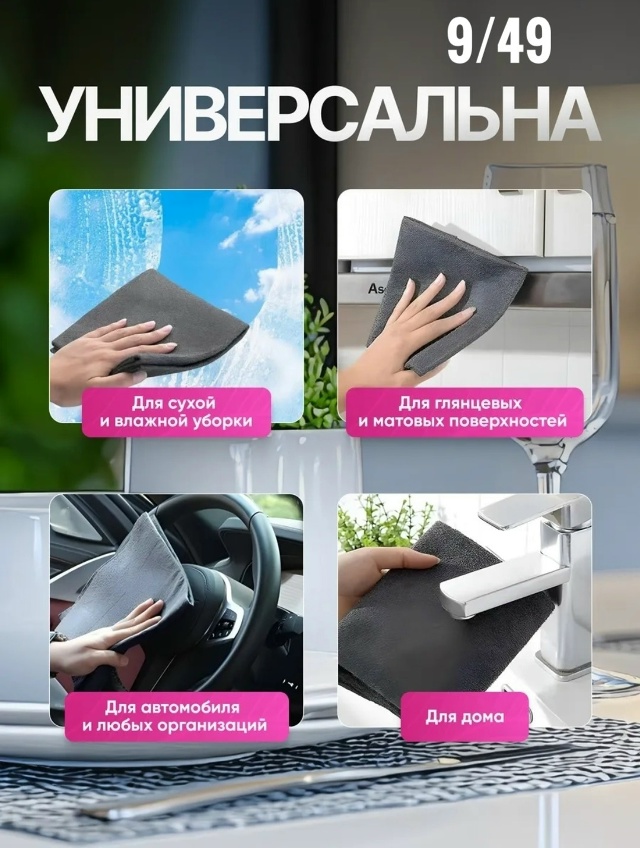 9/49

УНИВЕРСАЛЬНА

Для сухой
и влажной уборки

Для глянцевых
и матовых поверхностей

Для автомобиля
и любых организаций

Для дома