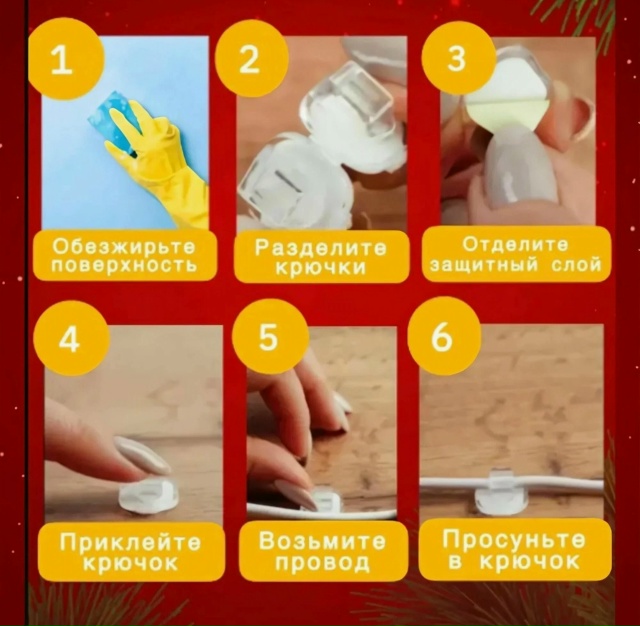 1

Обезжирьте поверхность

2

Разделите крючки

3

Отделите защитный слой

4

Приклейте крючок

5

Возьмите провод

6

Просуньте в крючок