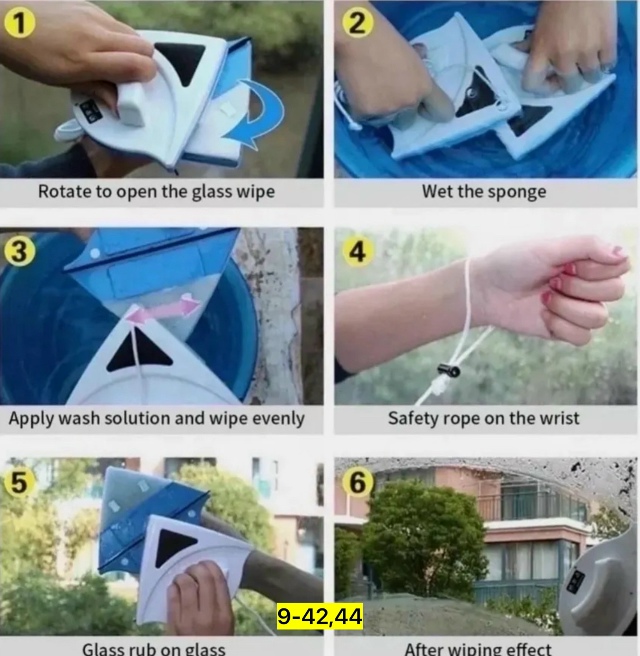 1
Rotate to open the glass wipe

2
Wet the sponge

3
Apply wash solution and wipe evenly

4
Safety rope on the wrist

5
Glass rub on glass

6
After wiping effect

9-42,44