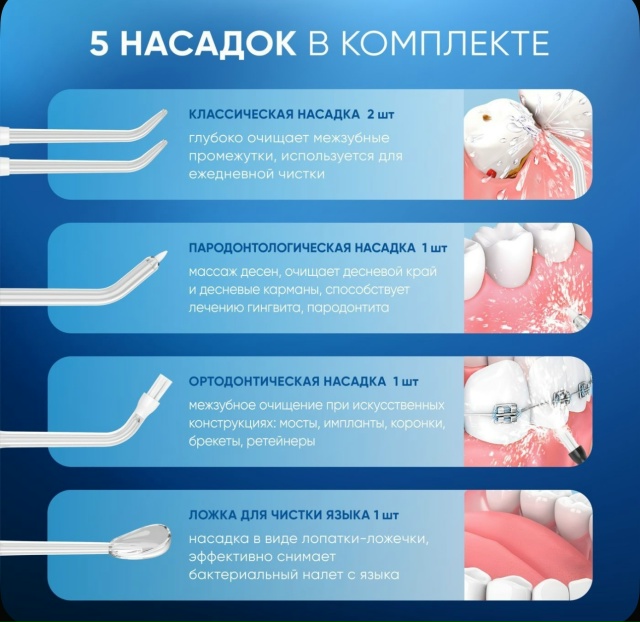 5 НАСАДОК В КОМПЛЕКТЕ

КЛАССИЧЕСКАЯ НАСАДКА 2 шт
глубоко очищает межзубные промежутки, используется для ежедневной чистки

ПАРОДОНТОЛОГИЧЕСКАЯ НАСАДКА 1 шт
массаж десен, очищает десневой край и десневые карманы, способствует лечению гингвита, пародонтита

ОРТОДОНТИЧЕСКАЯ НАСАДКА 1 шт
межзубное очищение при искусственных конструкциях: мосты, импланты, коронки, брекеты, ретейнеры

ЛОЖКА ДЛЯ ЧИСТКИ ЯЗЫКА 1 шт
насадка в виде лопатки-ложечки, эффективно снимает бактериальный налет с языка