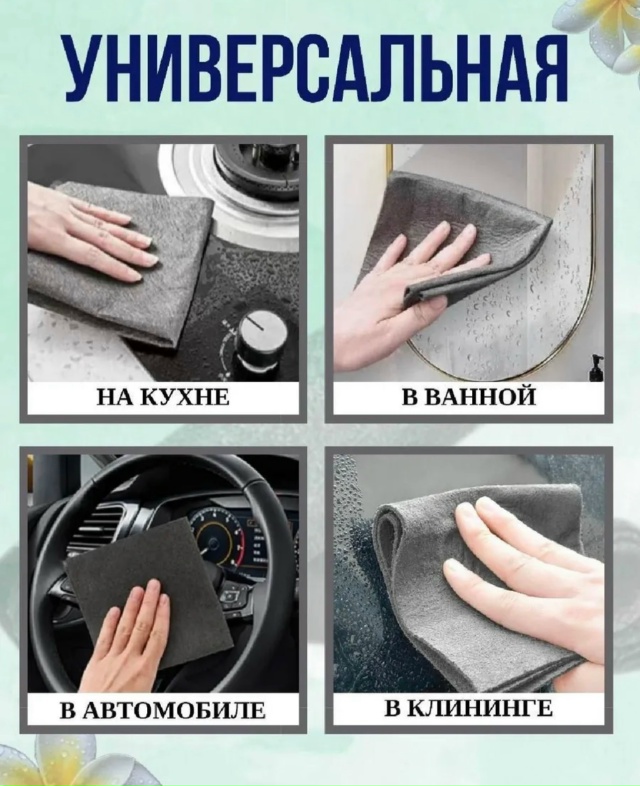 УНИВЕРСАЛЬНАЯ

НА КУХНЕ

В ВАННОЙ

В АВТОМОБИЛЕ

В КЛИНИНГЕ