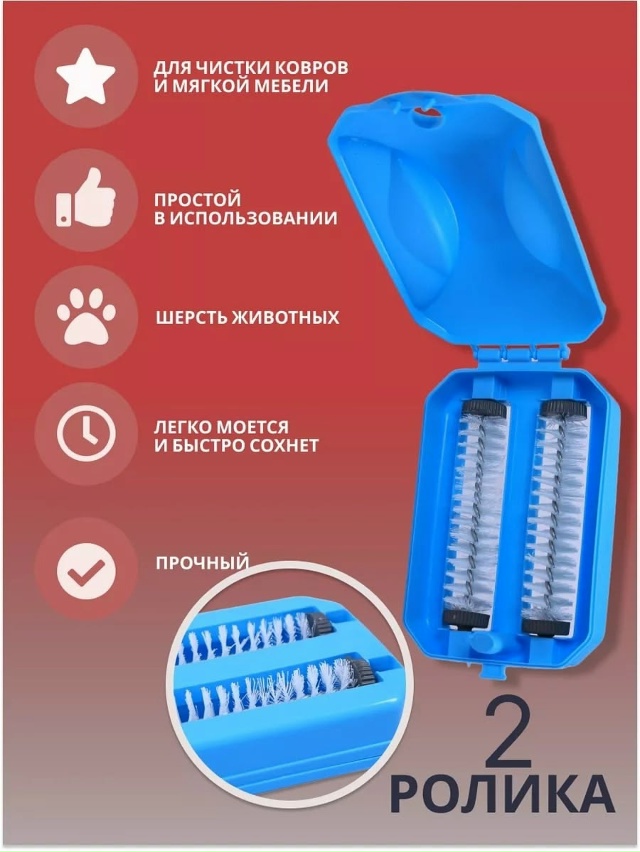 ДЛЯ ЧИСТКИ КОВРОВ И МЯГКОЙ МЕБЕЛИ

ПРОСТОЙ В ИСПОЛЬЗОВАНИИ

ШЕРСТЬ ЖИВОТНЫХ

ЛЕГКО МОЕТСЯ И БЫСТРО СОХНЕТ

ПРОЧНЫЙ

2 РОЛИКА